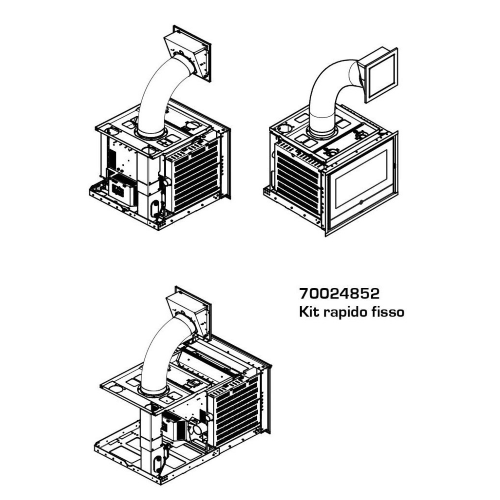 70024852
Kit rapido fisso